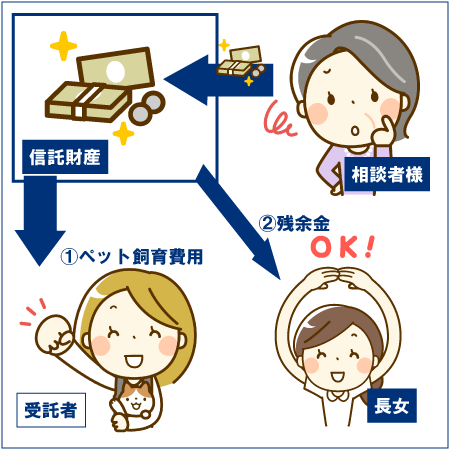 信託財産

相談者様

②残余金

OK!

①ペット飼育費用

受託者

長女